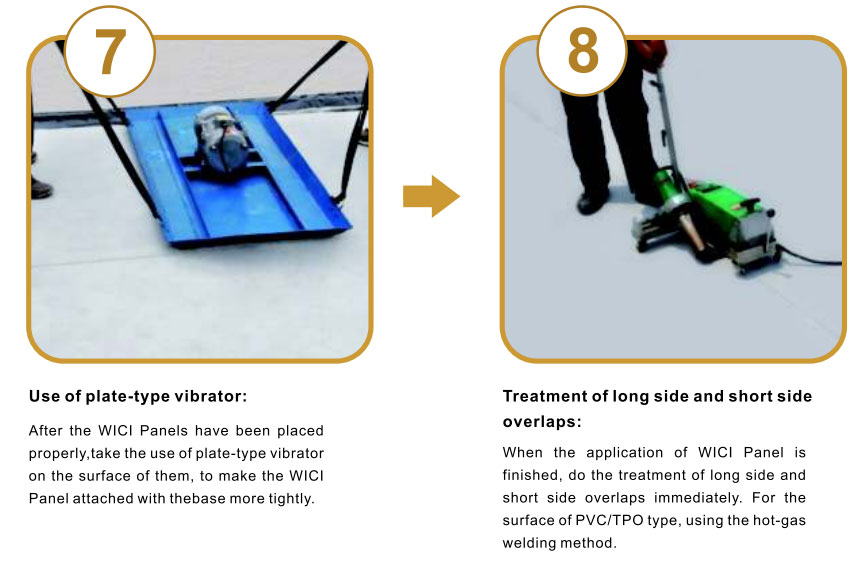 7

Use of plate-type vibrator:

After the WICI Panels have been placed properly,take the use of plate-type vibrator on the surface of them, to make the WICI Panel attached with thebase more tightly.

8

Treatment of long side and short side overlaps:

When the application of WICI Panel is finished, do the treatment of long side and short side overlaps immediately. For the surface of PVC/TPO type, using the hot-gas welding method.